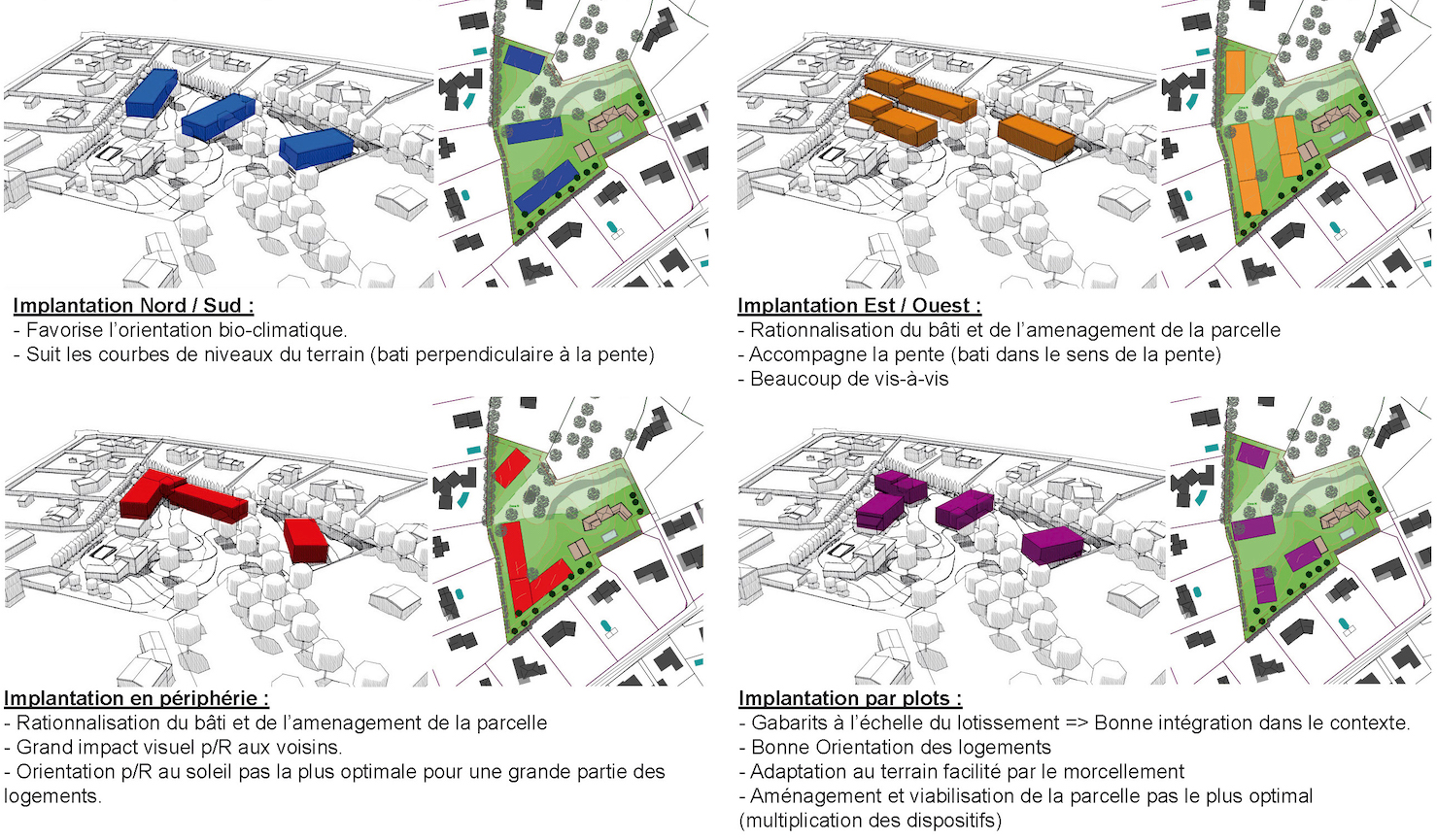 Implantation Nord / Sud :
- Favorise l'orientation bio-climatique.
- Suit les courbes de niveaux du terrain (bati perpendiculaire à la pente)

Implantation Est / Ouest :
- Rationnalisation du bâti et de l'amenagement de la parcelle
- Accompagne la pente (bati dans le sens de la pente)
- Beaucoup de vis-à-vis

Implantation en périphérie :
- Rationnalisation du bâti et de l'amenagement de la parcelle
- Grand impact visuel p/R aux voisins.
- Orientation p/R au soleil pas la plus optimale pour une grande partie des logements.

Implantation par plots :
- Gabarits à l'échelle du lotissement => Bonne intégration dans le contexte.
- Bonne Orientation des logements
- Adaptation au terrain facilité par le morcellement
- Aménagement et viabilisation de la parcelle pas le plus optimal (multiplication des dispositifs)